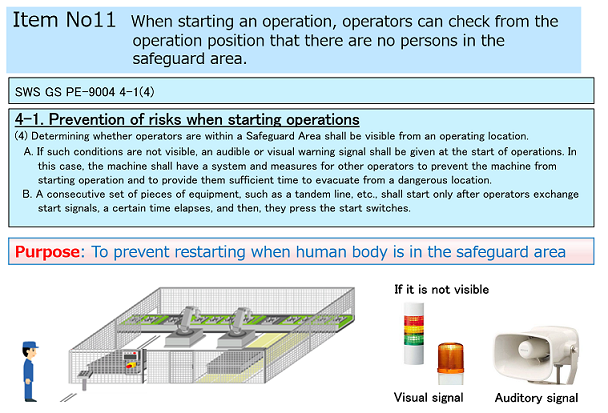 Item No11 When starting an operation, operators can check from the operation position that there are no persons in the safeguard area.

SWS GS PE-9004 4-1(4)

4-1. Prevention of risks when starting operations

(4) Determining whether operators are within a Safeguard Area shall be visible from an operating location.

A. If such conditions are not visible, an audible or visual warning signal shall be given at the start of operations. In this case, the machine shall have a system and measures for other operators to prevent the machine from starting operation and to provide them sufficient time to evacuate from a dangerous location.

B. A consecutive set of pieces of equipment, such as a tandem line, etc., shall start only after operators exchange start signals, a certain time elapses, and then, they press the start switches.

Purpose: To prevent restarting when human body is in the safeguard area

If it is not visible

Visual signal

Auditory signal